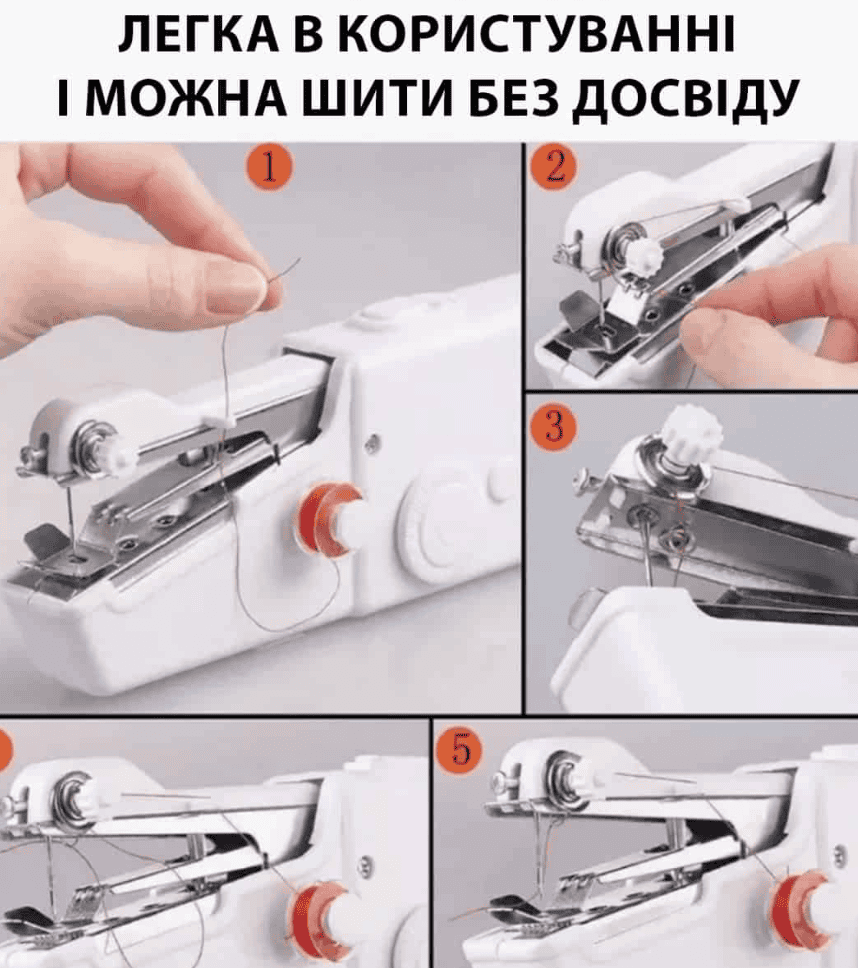 ЛЕГКА В КОРИСТУВАННІ
І МОЖНА ШИТИ БЕЗ ДОСВІДУ

1

2

3

5