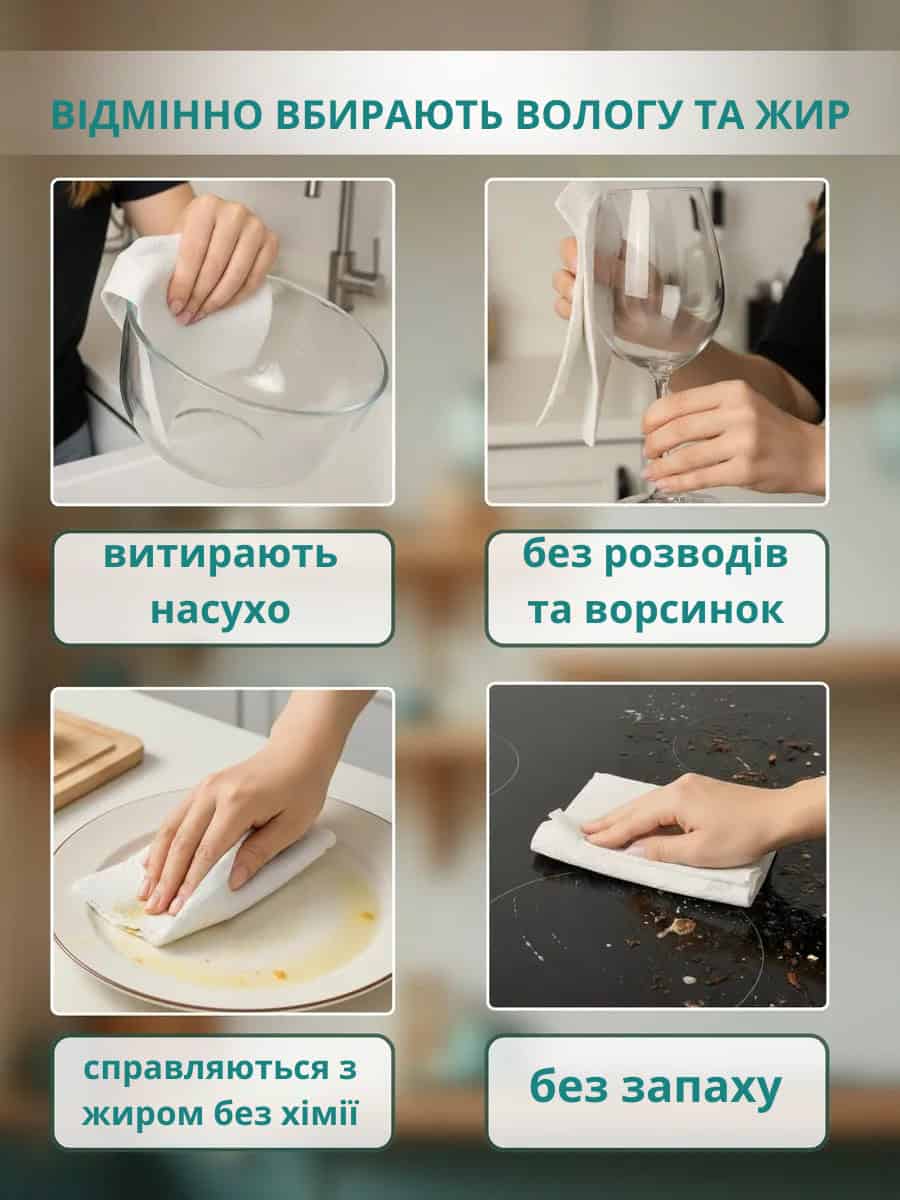 ВІДМІННО ВБИРАЮТЬ ВОЛОГУ ТА ЖИР

витирають насухо

без розводів та ворсинок

справляються з жиром без хімії

без запаху