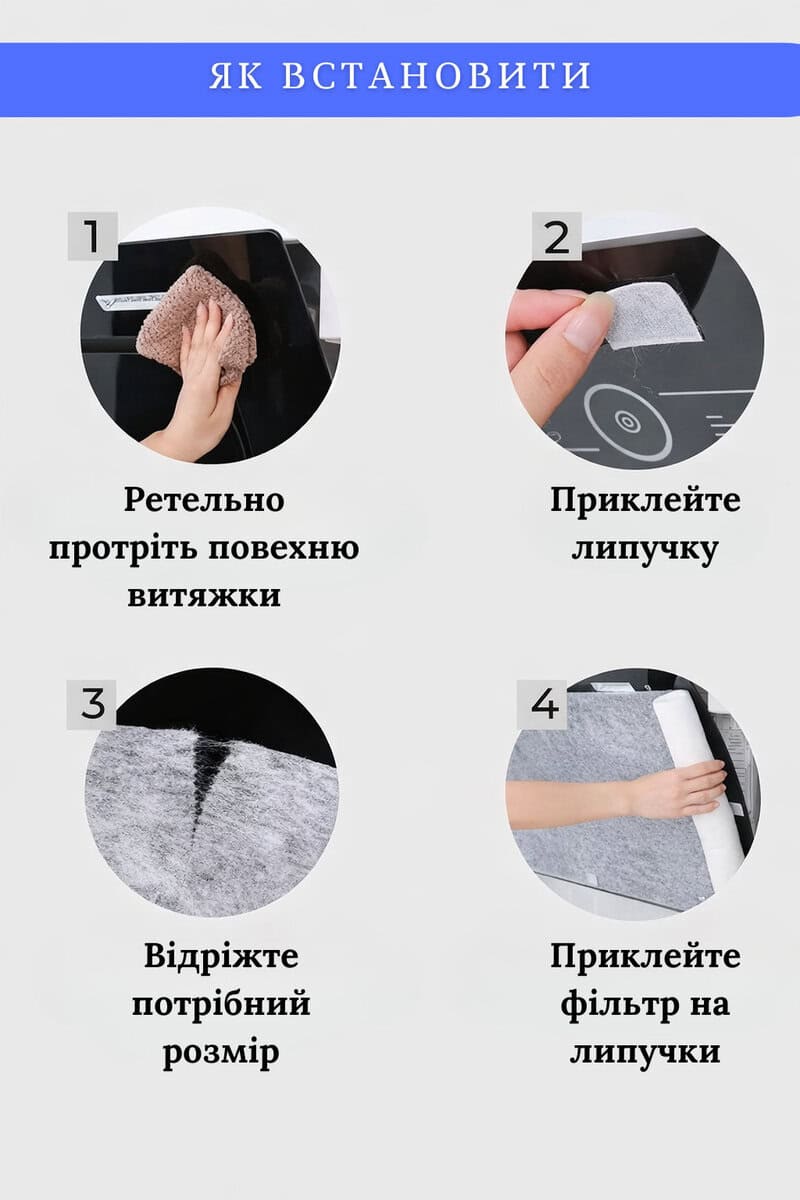 ЯК ВСТАНОВИТИ

1

Ретельно протріть повехню витяжки

2

Приклейте липучку

3

Відріжте потрібний розмір

4

Приклейте фільтр на липучки