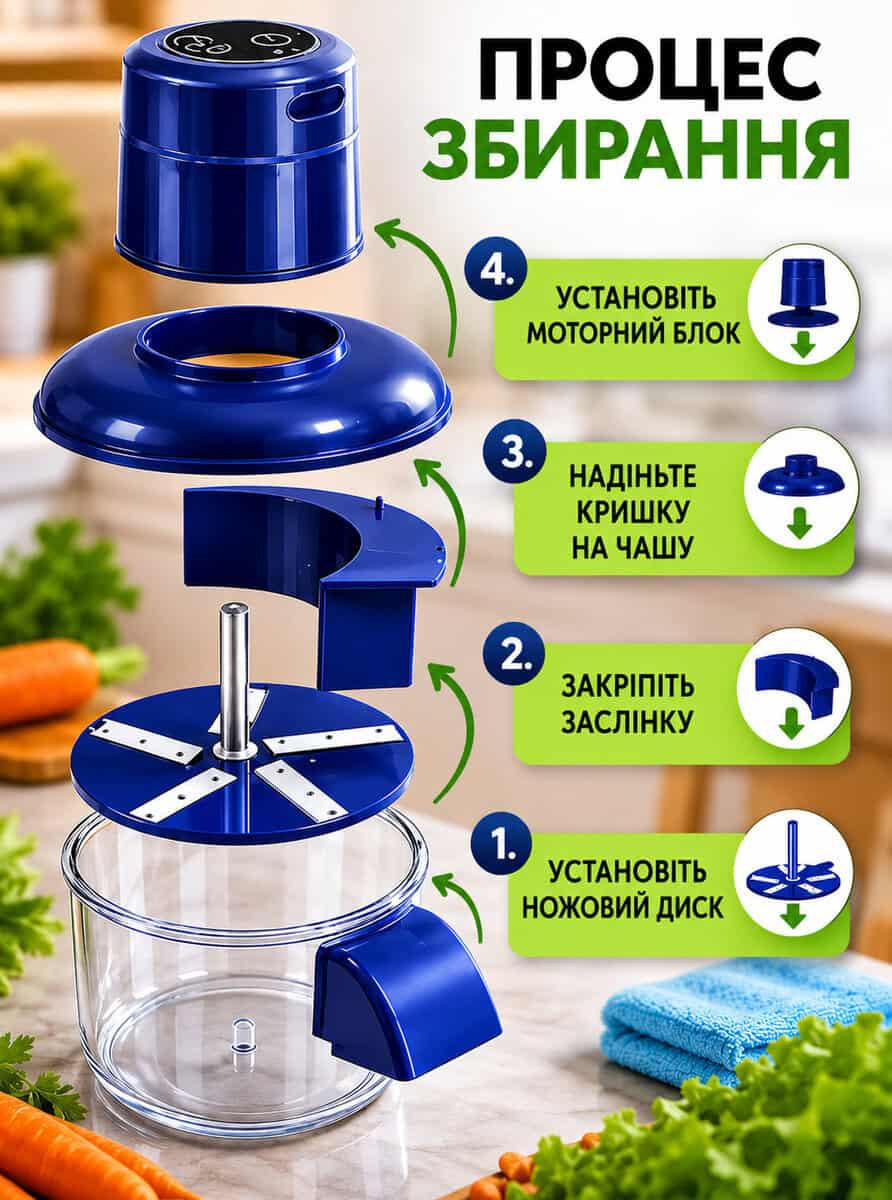 ПРОЦЕС ЗБИРАННЯ

4. УСТАНОВІТЬ МОТОРНИЙ БЛОК

3. НАДІНЬТЕ КРИШКУ НА ЧАШУ

2. ЗАКРІПІТЬ ЗАСЛІНКУ

1. УСТАНОВІТЬ НОЖОВИЙ ДИСК