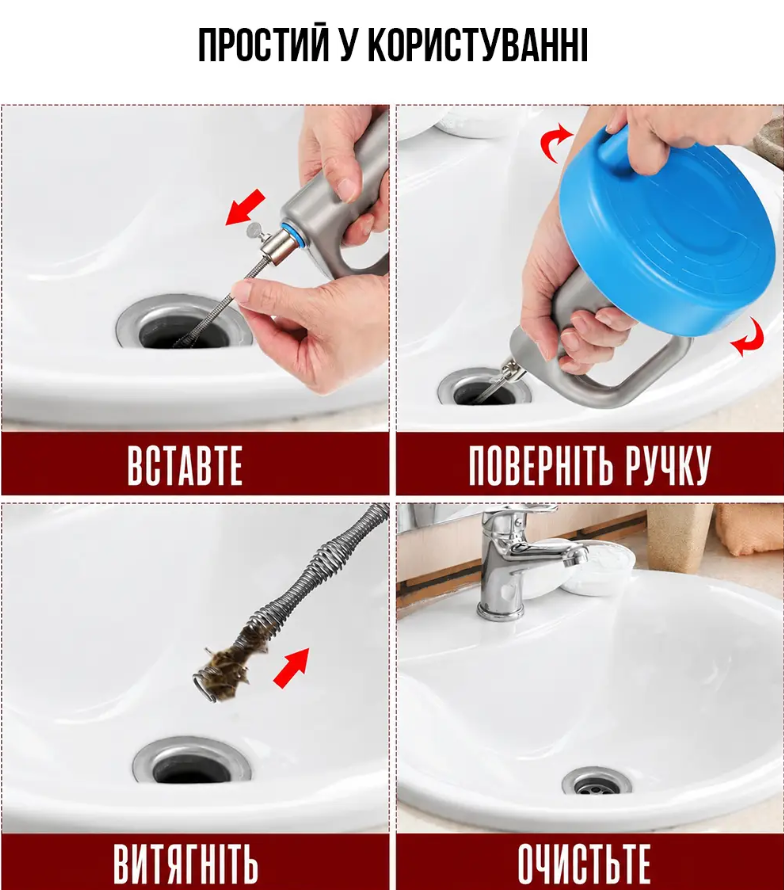 ПРОСТИЙ У КОРИСТУВАННІ

ВСТАВТЕ

ПОВЕРНІТЬ РУЧКУ

ВИТЯГНІТЬ

ОЧИСТЬТЕ