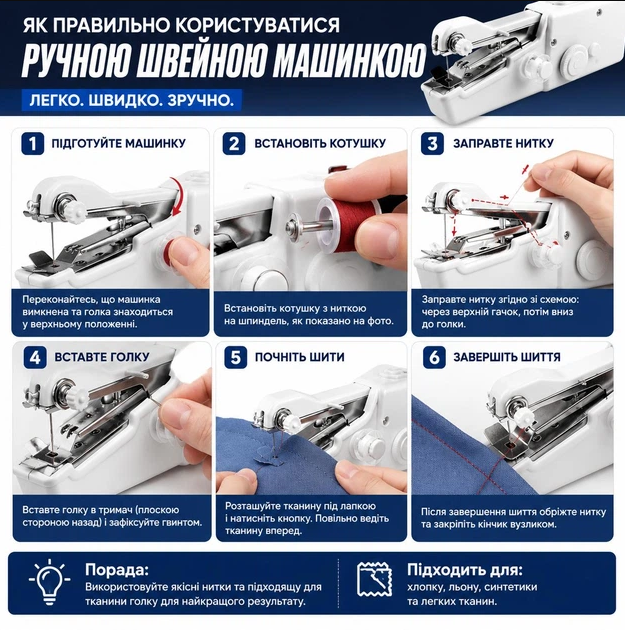 ЯК ПРАВИЛЬНО КОРИСТУВАТИСЯ
РУЧНОЮ ШВЕЙНОЮ МАШИНКОЮ
ЛЕГКО. ШВИДКО. ЗРУЧНО.

1 ПІДГОТУЙТЕ МАШИНКУ
Переконайтесь, що машинка вимкнена та голка знаходиться у верхньому положенні.

2 ВСТАНОВІТЬ КОТУШКУ
Встановіть котушку з ниткою на шпиндель, як показано на фото.

3 ЗАПРАВТЕ НИТКУ
Заправте нитку згідно зі схемою: через верхній гачок, потім вниз до голки.

4 ВСТАВТЕ ГОЛКУ
Вставте голку в тримач (плоскою стороною назад) і зафіксуйте гвинтом.

5 ПОЧНІТЬ ШИТИ
Розташуйте тканину під лапкою і натисніть кнопку. Повільно ведіть тканину вперед.

6 ЗАВЕРШІТЬ ШИТТЯ
Після завершення шиття обріжте нитку та закріпіть кінчик вузликом.

Порада:
Використовуйте якісні нитки та підходящу для тканини голку для найкращого результату.

Підходить для:
хлопку, льону, синтетики та легких тканин.